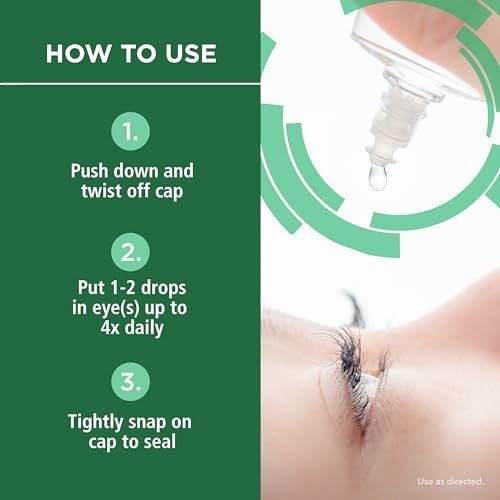 HOW TO USE

1.

Push down and twist off cap

2.

Put 1-2 drops in eye(s) up to 4x daily

3.

Tightly snap on cap to seal

Use as directed.