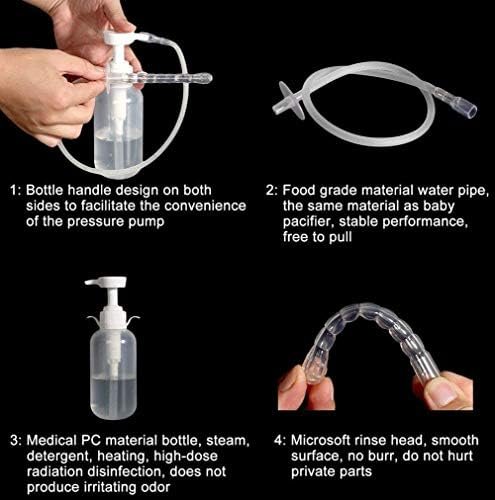 1: Bottle handle design on both sides to facilitate the convenience of the pressure pump

2: Food grade material water pipe, the same material as baby pacifier, stable performance, free to pull

3: Medical PC material bottle, steam, detergent, heating, high-dose radiation disinfection, does not produce irritating odor

4: Microsoft rinse head, smooth surface, no burr, do not hurt private parts