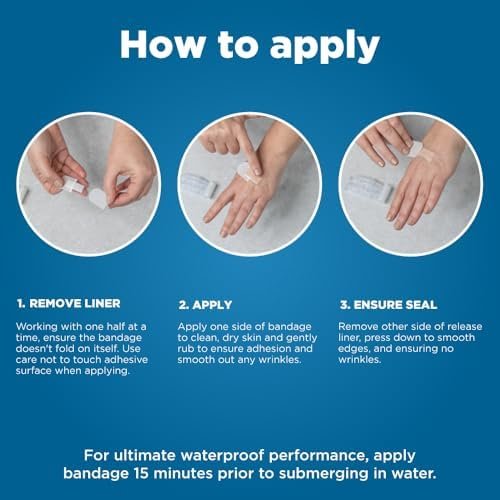 How to apply

1. REMOVE LINER

Working with one half at a time, ensure the bandage doesn't fold on itself. Use care not to touch adhesive surface when applying.

2. APPLY

Apply one side of bandage to clean, dry skin and gently rub to ensure adhesion and smooth out any wrinkles.

3. ENSURE SEAL

Remove other side of release liner, press down to smooth edges, and ensuring no wrinkles.

For ultimate waterproof performance, apply bandage 15 minutes prior to submerging in water.